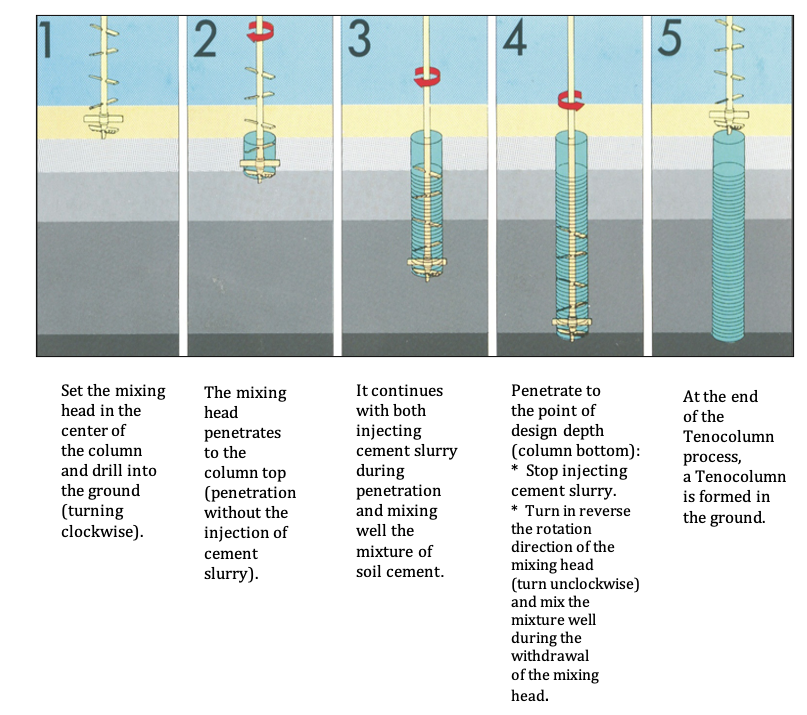 1

2

3

4

5

Set the mixing head in the center of the column and drill into the ground (turning clockwise).

The mixing head penetrates to the column top (penetration without the injection of cement slurry).

It continues with both injecting cement slurry during penetration and mixing well the mixture of soil cement.

Penetrate to the point of design depth (column bottom):
* Stop injecting cement slurry.
* Turn in reverse the rotation direction of the mixing head (turn unclockwise) and mix the mixture well during the withdrawal of the mixing head.

At the end of the Tenocolumn process, a Tenocolumn is formed in the ground.